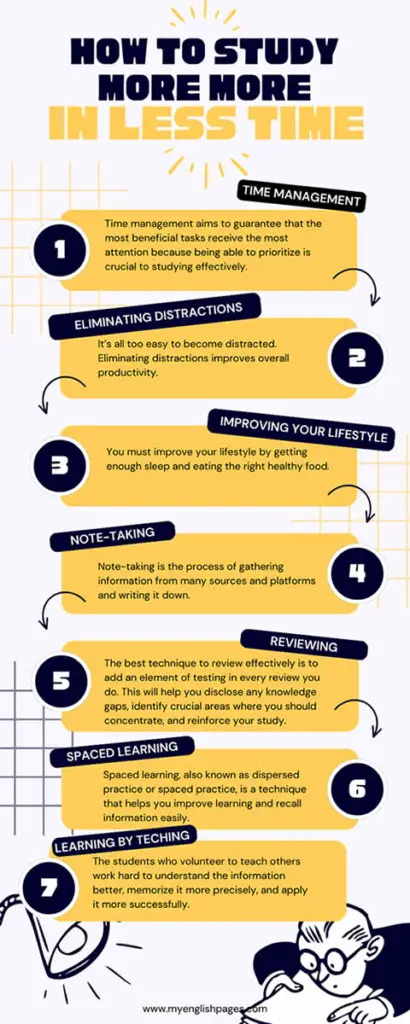 HOW TO STUDY MORE MORE IN LESS TIME

TIME MANAGEMENT

1

Time management aims to guarantee that the most beneficial tasks receive the most attention because being able to prioritize is crucial to studying effectively.

ELIMINATING DISTRACTIONS

It's all too easy to become distracted. Eliminating distractions improves overall productivity.

2

IMPROVING YOUR LIFESTYLE

3

You must improve your lifestyle by getting enough sleep and eating the right healthy food.

NOTE-TAKING

Note-taking is the process of gathering information from many sources and platforms and writing it down.

4

REVIEWING

5

The best technique to review effectively is to add an element of testing in every review you do. This will help you disclose any knowledge gaps, identify crucial areas where you should concentrate, and reinforce your study.

SPACED LEARNING

Spaced learning, also known as dispersed practice or spaced practice, is a technique that helps you improve learning and recall information easily.

6

LEARNING BY TECHING

7

The students who volunteer to teach others work hard to understand the information better, memorize it more precisely, and apply it more successfully.

www.myenglishpages.com